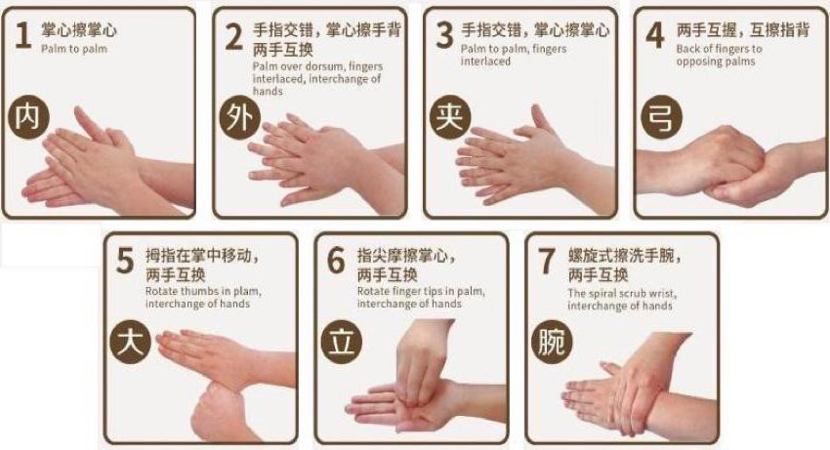 1 掌心擦掌心
Palm to palm
内

2 手指交错，掌心擦手背 两手互换
Palm over dorsum, fingers interlaced, interchange of hands
外

3 手指交错，掌心擦掌心
Palm to palm, fingers interlaced
夹

4 两手互握，互擦指背
Back of fingers to opposing palms
弓

5 拇指在掌中移动，两手互换
Rotate thumbs in plam, interchange of hands
大

6 指尖摩擦掌心，两手互换
Rotate finger tips in palm, interchange of hands
立

7 螺旋式擦洗手腕，两手互换
The spiral scrub wrist, interchange of hands
腕